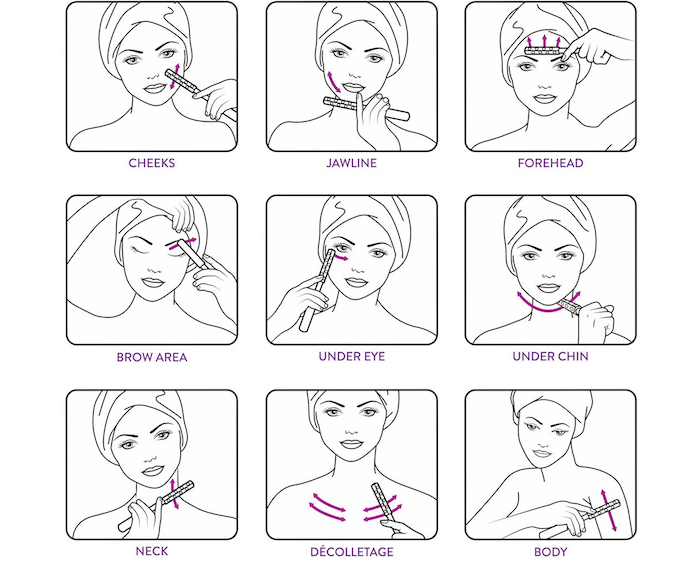 CHEEKS

JAWLINE

FOREHEAD

BROW AREA

UNDER EYE

UNDER CHIN

NECK

DÉCOLLETAGE

BODY