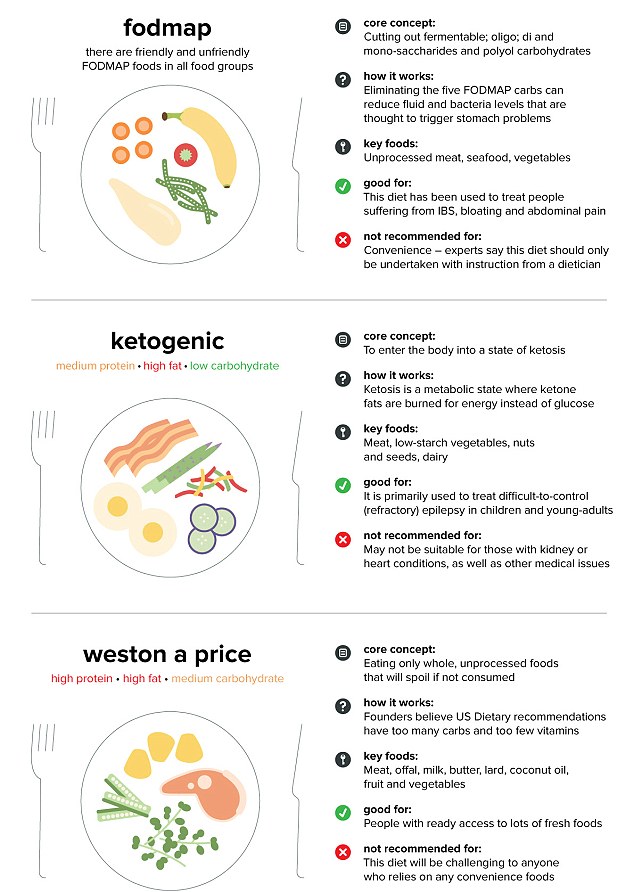 fodmap

there are friendly and unfriendly FODMAP foods in all food groups

core concept:
Cutting out fermentable; oligo; di and mono-saccharides and polyol carbohydrates

how it works:
Eliminating the five FODMAP carbs can reduce fluid and bacteria levels that are thought to trigger stomach problems

key foods:
Unprocessed meat, seafood, vegetables

good for:
This diet has been used to treat people suffering from IBS, bloating and abdominal pain

not recommended for:
Convenience – experts say this diet should only be undertaken with instruction from a dietician

ketogenic

medium protein • high fat • low carbohydrate

core concept:
To enter the body into a state of ketosis

how it works:
Ketosis is a metabolic state where ketone fats are burned for energy instead of glucose

key foods:
Meat, low-starch vegetables, nuts and seeds, dairy

good for:
It is primarily used to treat difficult-to-control (refractory) epilepsy in children and young-adults

not recommended for:
May not be suitable for those with kidney or heart conditions, as well as other medical issues

weston a price

high protein • high fat • medium carbohydrate

core concept:
Eating only whole, unprocessed foods that will spoil if not consumed

how it works:
Founders believe US Dietary recommendations have too many carbs and too few vitamins

key foods:
Meat, offal, milk, butter, lard, coconut oil, fruit and vegetables

good for:
People with ready access to lots of fresh foods

not recommended for:
This diet will be challenging to anyone who relies on any convenience foods