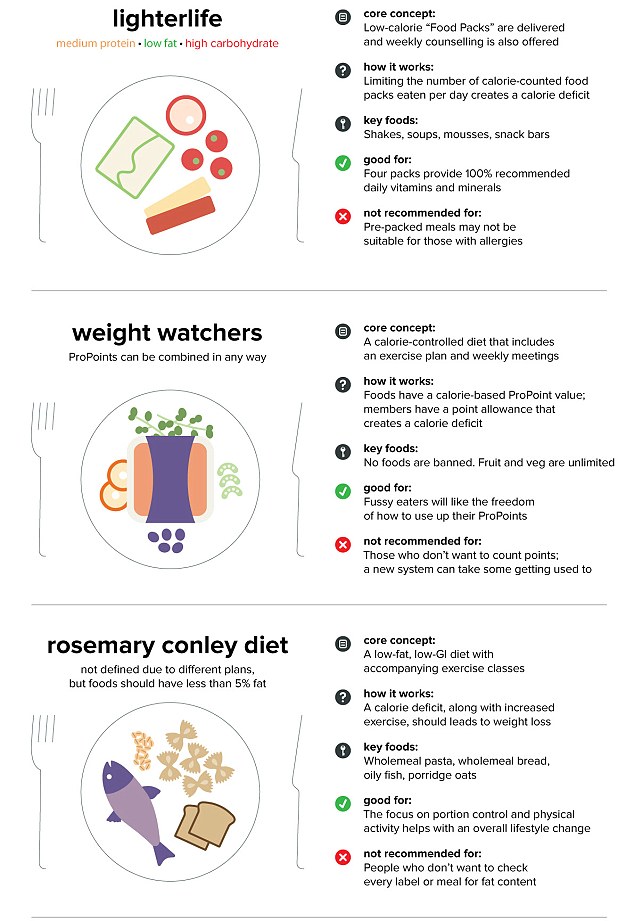 lighterlife

medium protein • low fat • high carbohydrate

core concept:
Low-calorie "Food Packs" are delivered and weekly counselling is also offered

how it works:
Limiting the number of calorie-counted food packs eaten per day creates a calorie deficit

key foods:
Shakes, soups, mousses, snack bars

good for:
Four packs provide 100% recommended daily vitamins and minerals

not recommended for:
Pre-packed meals may not be suitable for those with allergies

weight watchers

ProPoints can be combined in any way

core concept:
A calorie-controlled diet that includes an exercise plan and weekly meetings

how it works:
Foods have a calorie-based ProPoint value; members have a point allowance that creates a calorie deficit

key foods:
No foods are banned. Fruit and veg are unlimited

good for:
Fussy eaters will like the freedom of how to use up their ProPoints

not recommended for:
Those who don't want to count points; a new system can take some getting used to

rosemary conley diet

not defined due to different plans, but foods should have less than 5% fat

core concept:
A low-fat, low-GI diet with accompanying exercise classes

how it works:
A calorie deficit, along with increased exercise, should leads to weight loss

key foods:
Wholemeal pasta, wholemeal bread, oily fish, porridge oats

good for:
The focus on portion control and physical activity helps with an overall lifestyle change

not recommended for:
People who don't want to check every label or meal for fat content