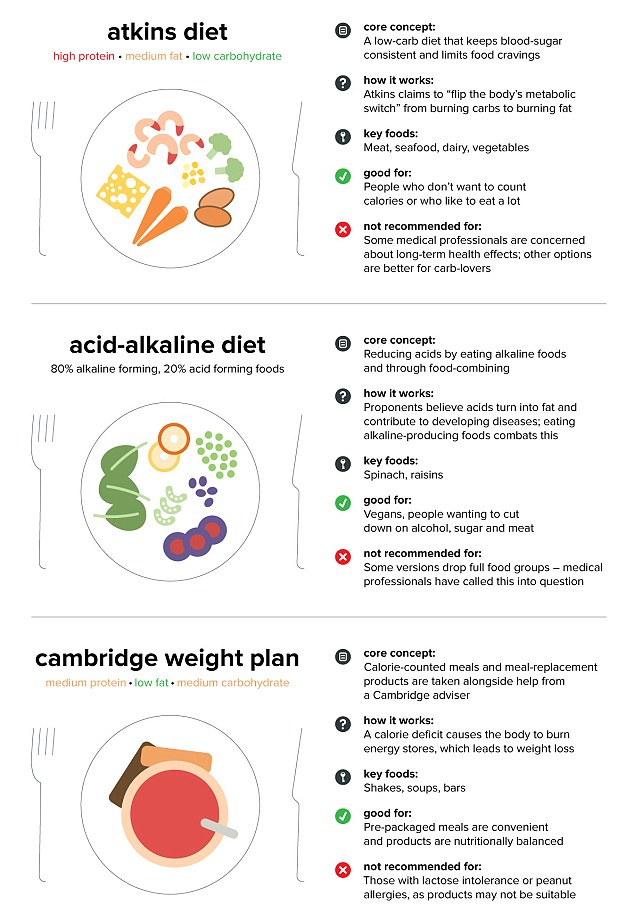 atkins diet
high protein • medium fat • low carbohydrate

core concept:
A low-carb diet that keeps blood-sugar consistent and limits food cravings

how it works:
Atkins claims to "flip the body's metabolic switch" from burning carbs to burning fat

key foods:
Meat, seafood, dairy, vegetables

good for:
People who don't want to count calories or who like to eat a lot

not recommended for:
Some medical professionals are concerned about long-term health effects; other options are better for carb-lovers

acid-alkaline diet
80% alkaline forming, 20% acid forming foods

core concept:
Reducing acids by eating alkaline foods and through food-combining

how it works:
Proponents believe acids turn into fat and contribute to developing diseases; eating alkaline-producing foods combats this

key foods:
Spinach, raisins

good for:
Vegans, people wanting to cut down on alcohol, sugar and meat

not recommended for:
Some versions drop full food groups – medical professionals have called this into question

cambridge weight plan
medium protein • low fat • medium carbohydrate

core concept:
Calorie-counted meals and meal-replacement products are taken alongside help from a Cambridge adviser

how it works:
A calorie deficit causes the body to burn energy stores, which leads to weight loss

key foods:
Shakes, soups, bars

good for:
Pre-packaged meals are convenient and products are nutritionally balanced

not recommended for:
Those with lactose intolerance or peanut allergies, as products may not be suitable