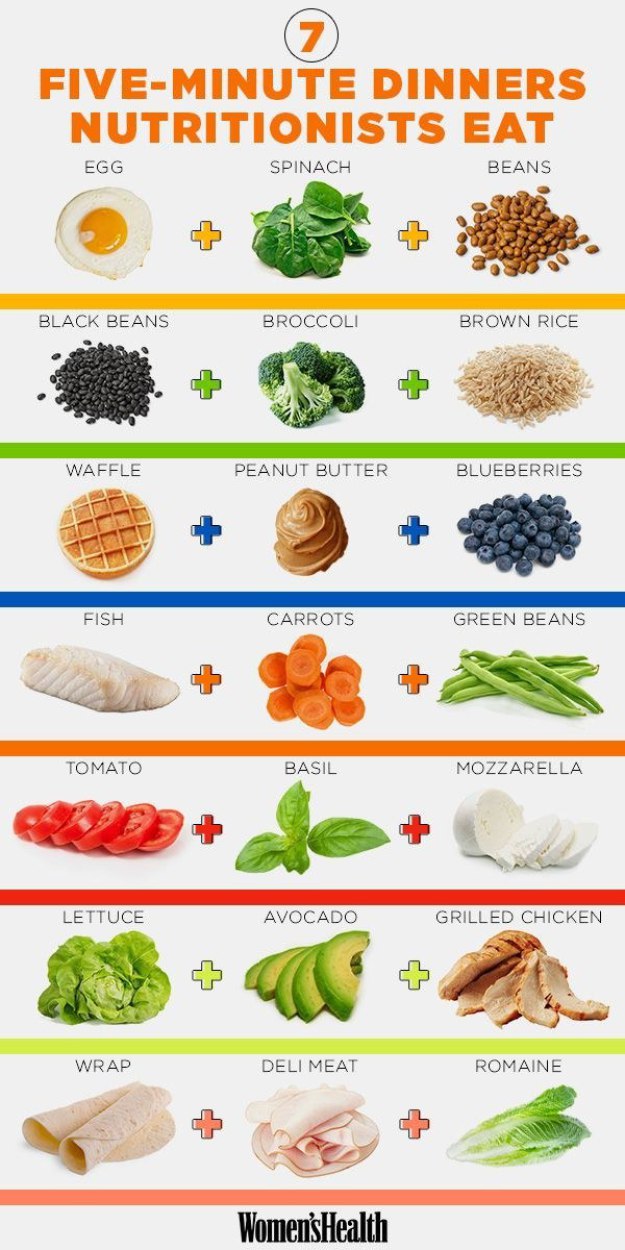 7

FIVE-MINUTE DINNERS NUTRITIONISTS EAT

EGG + SPINACH + BEANS

BLACK BEANS + BROCCOLI + BROWN RICE

WAFFLE + PEANUT BUTTER + BLUEBERRIES

FISH + CARROTS + GREEN BEANS

TOMATO + BASIL + MOZZARELLA

LETTUCE + AVOCADO + GRILLED CHICKEN

WRAP + DELI MEAT + ROMAINE

Women'sHealth