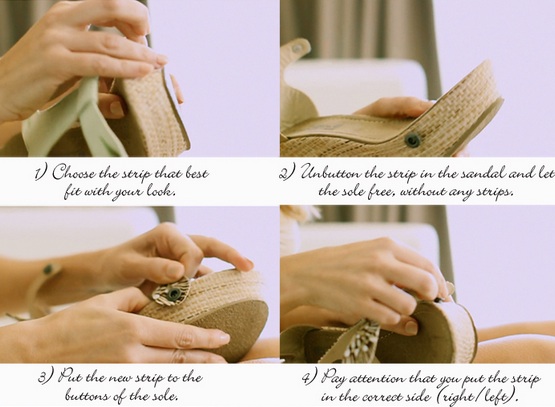 1) Choose the strip that best fit with your look.

2) Unbutton the strip in the sandal and let the sole free, without any strips.

3) Put the new strip to the buttons of the sole.

4) Pay attention that you put the strip in the correct side (right/left).